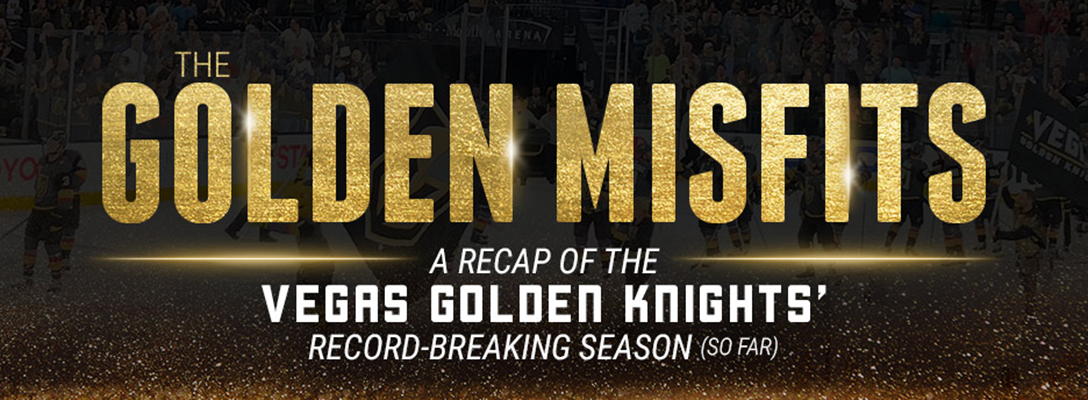 THE
GOLDEN MISFITS
A RECAP OF THE
VEGAS GOLDEN KNIGHTS'
RECORD-BREAKING SEASON (SO FAR)